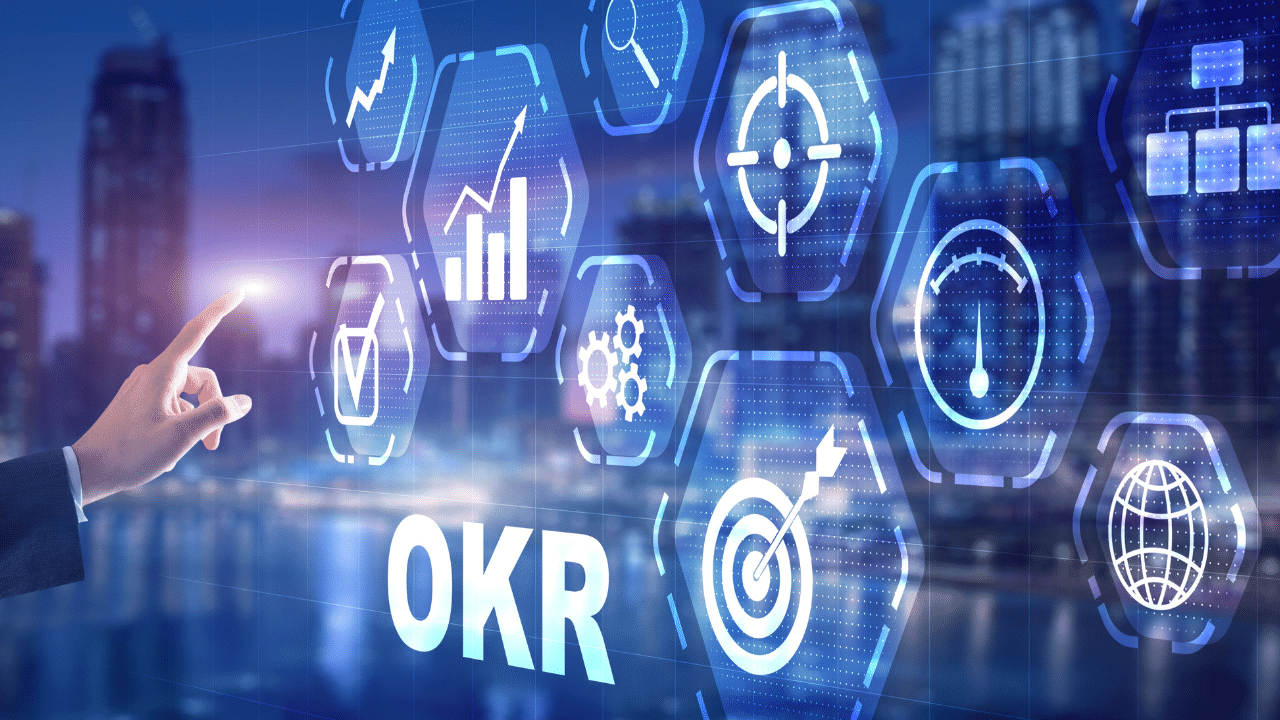 OKR