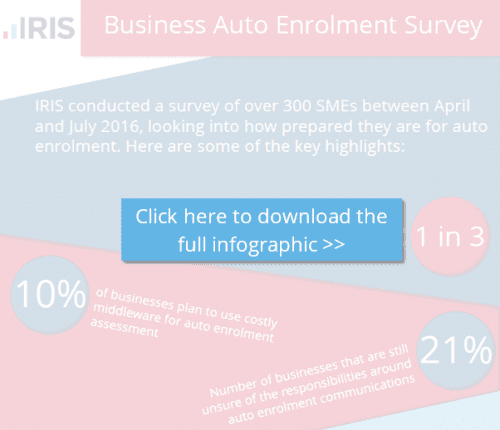 IRIS

Business Auto Enrolment Survey

IRIS conducted a survey of over 300 SMEs between April and July 2016, looking into how prepared they are for auto enrolment. Here are some of the key highlights:

Click here to download the full infographic >>

1 in 3

10%

of businesses plan to use costly middleware for auto enrolment assessment

21%

Number of businesses that are still unsure of the responsibilities around auto enrolment communications